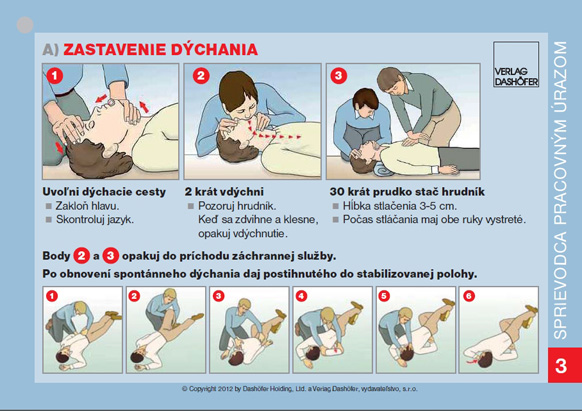 A) ZASTAVENIE DÝCHANIA

VERLAG DASHÖFER

1

2

3

Uvoľni dýchacie cesty
■ Zakloň hlavu.
■ Skontroluj jazyk.

2 krát vdýchni
■ Pozoruj hrudník. Keď sa zdvihne a klesne, opakuj vdýchnutie.

30 krát prudko stač hrudník
■ Hĺbka stlačenia 3-5 cm.
■ Počas stláčania maj obe ruky vystreté.

Body 2 a 3 opakuj do príchodu záchrannej služby.

Po obnovení spontánneho dýchania daj postihnutého do stabilizovanej polohy.

1

2

3

4

5

6

SPRIEVODCA PRACOVNÝM ÚRAZOM

3

© Copyright 2012 by Dashöfer Holding, Ltd. a Verlag Dashöfer, vydavateľstvo, s.r.o.